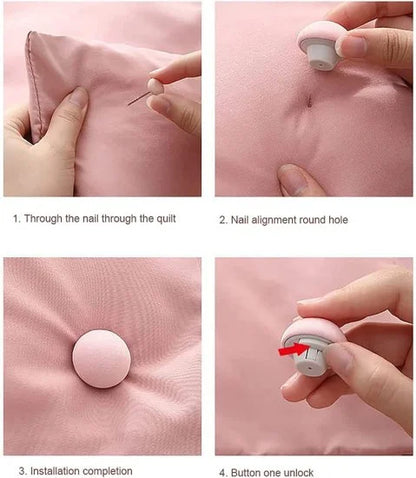 1. Through the nail through the quilt

2. Nail alignment round hole

3. Installation completion

4. Button one unlock