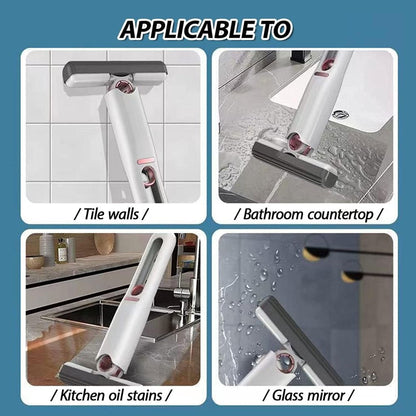 APPLICABLE TO

/ Tile walls /

/ Bathroom countertop /

/ Kitchen oil stains /

/ Glass mirror /